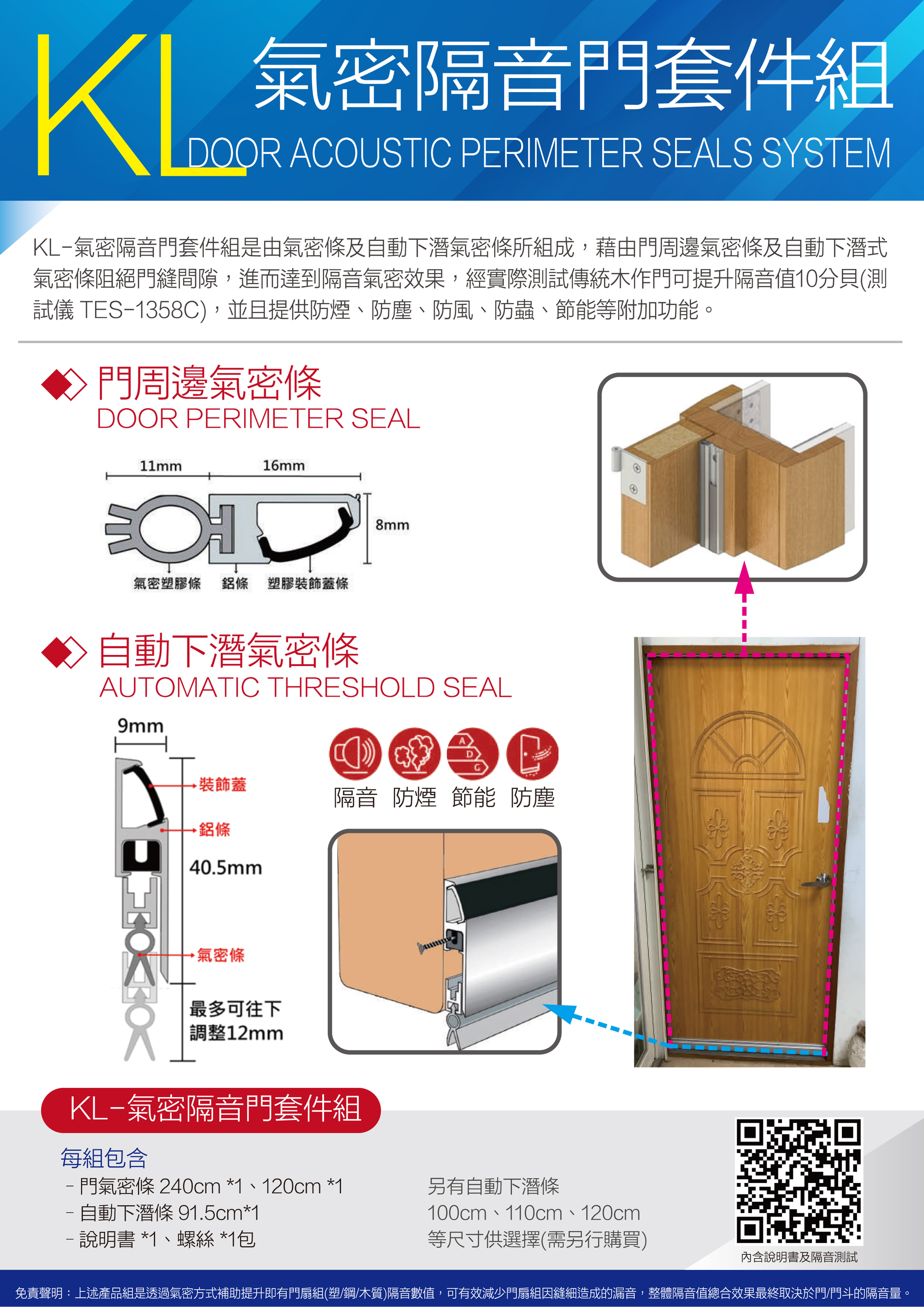 KL 氣密隔音門套件組

DOOR ACOUSTIC PERIMETER SEALS SYSTEM

KL-氣密隔音門套件組是由氣密條及自動下潛氣密條所組成，藉由門周邊氣密條及自動下潛式氣密條阻絕門縫間隙，進而達到隔音氣密效果，經實際測試傳統木作門可提升隔音值10分貝(測試儀 TES-1358C)，並且提供防煙、防塵、防風、防蟲、節能等附加功能。

門周邊氣密條
DOOR PERIMETER SEAL

11mm 16mm
8mm
氣密塑膠條 鋁條 塑膠裝飾蓋條

自動下潛氣密條
AUTOMATIC THRESHOLD SEAL

9mm
裝飾蓋
鋁條
40.5mm
氣密條
最多可往下調整12mm

A D G
隔音 防煙 節能 防塵

KL-氣密隔音門套件組

每組包含
- 門氣密條 240cm *1、120cm *1
- 自動下潛條 91.5cm*1
- 說明書 *1、螺絲 *1包

另有自動下潛條
100cm、110cm、120cm
等尺寸供選擇(需另行購買)

內含說明書及隔音測試

免責聲明：上述產品組是透過氣密方式補助提升即有門扇組(塑/鋼/木質)隔音數值，可有效減少門扇組因縫細造成的漏音，整體隔音值總合效果最終取決於門/門斗的隔音量。